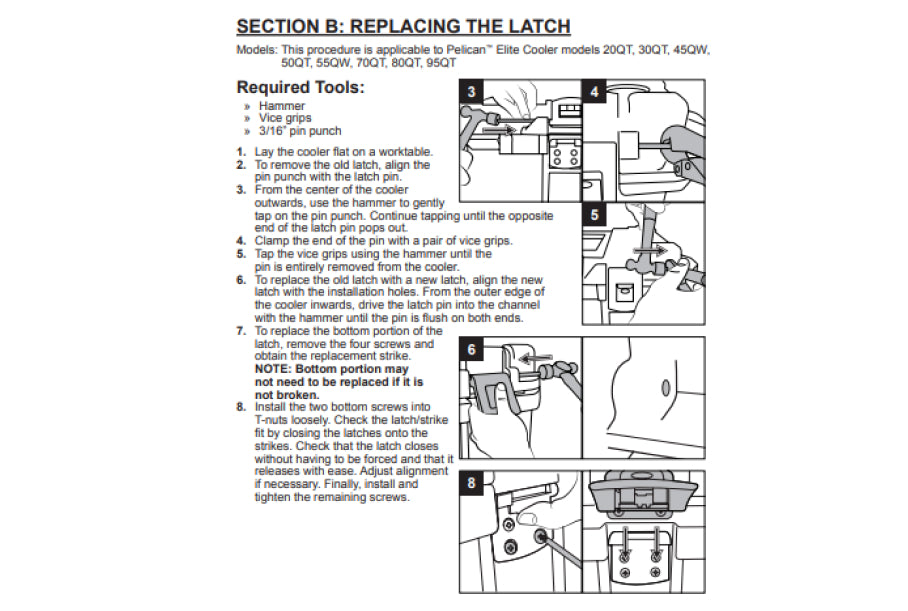 SECTION B: REPLACING THE LATCH

Models: This procedure is applicable to Pelican™ Elite Cooler models 20QT, 30QT, 45QW, 50QT, 55QW, 70QT, 80QT, 95QT

Required Tools:
» Hammer
» Vice grips
» 3/16" pin punch

1. Lay the cooler flat on a worktable.
2. To remove the old latch, align the pin punch with the latch pin.
3. From the center of the cooler outwards, use the hammer to gently tap on the pin punch. Continue tapping until the opposite end of the latch pin pops out.
4. Clamp the end of the pin with a pair of vice grips.
5. Tap the vice grips using the hammer until the pin is entirely removed from the cooler.
6. To replace the old latch with a new latch, align the new latch with the installation holes. From the outer edge of the cooler inwards, drive the latch pin into the channel with the hammer until the pin is flush on both ends.
7. To replace the bottom portion of the latch, remove the four screws and obtain the replacement strike. NOTE: Bottom portion may not need to be replaced if it is not broken.
8. Install the two bottom screws into T-nuts loosely. Check the latch/strike fit by closing the latches onto the strikes. Check that the latch closes without having to be forced and that it releases with ease. Adjust alignment if necessary. Finally, install and tighten the remaining screws.

3

4

5

6

8